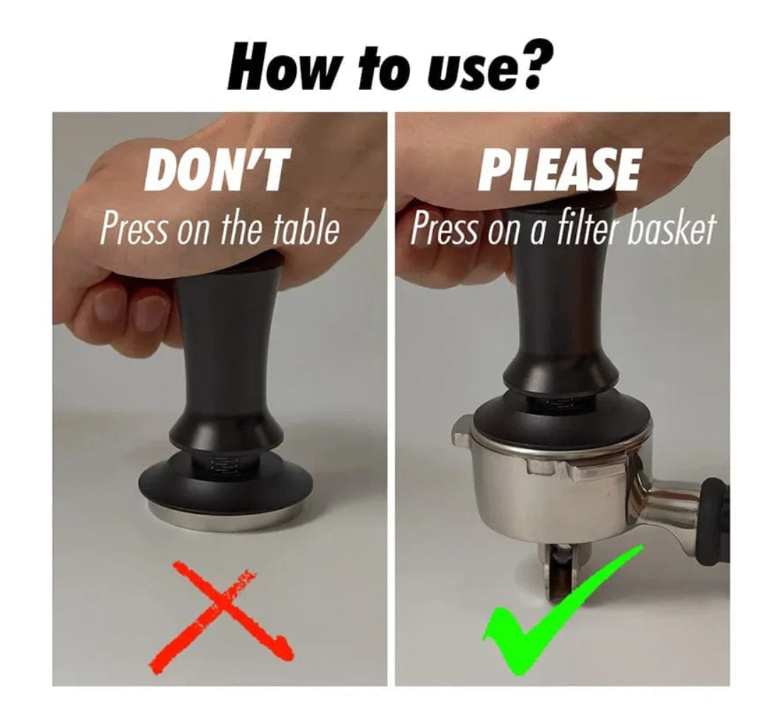 How to use?

DON'T
Press on the table

PLEASE
Press on a filter basket